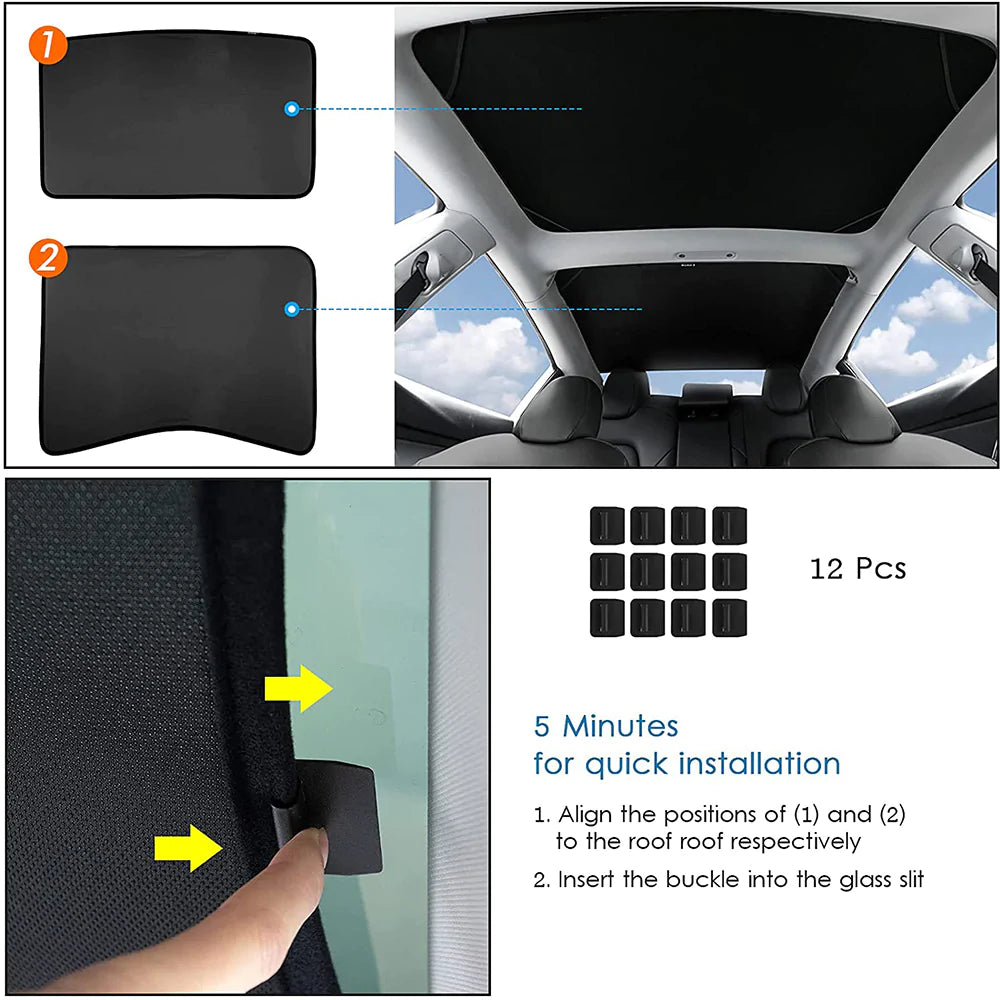 1

2

12 Pcs

5 Minutes
for quick installation

1. Align the positions of (1) and (2) to the roof roof respectively

2. Insert the buckle into the glass slit