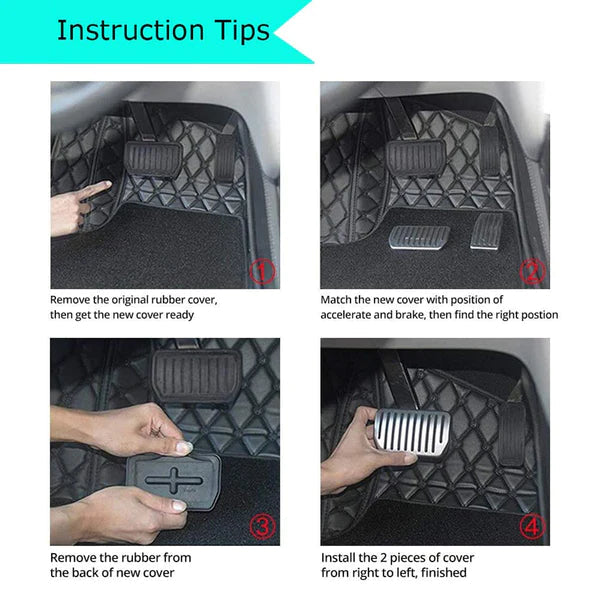 Instruction Tips

①

Remove the original rubber cover, then get the new cover ready

②

Match the new cover with position of accelerate and brake, then find the right postion

③

Remove the rubber from the back of new cover

④

Install the 2 pieces of cover from right to left, finished