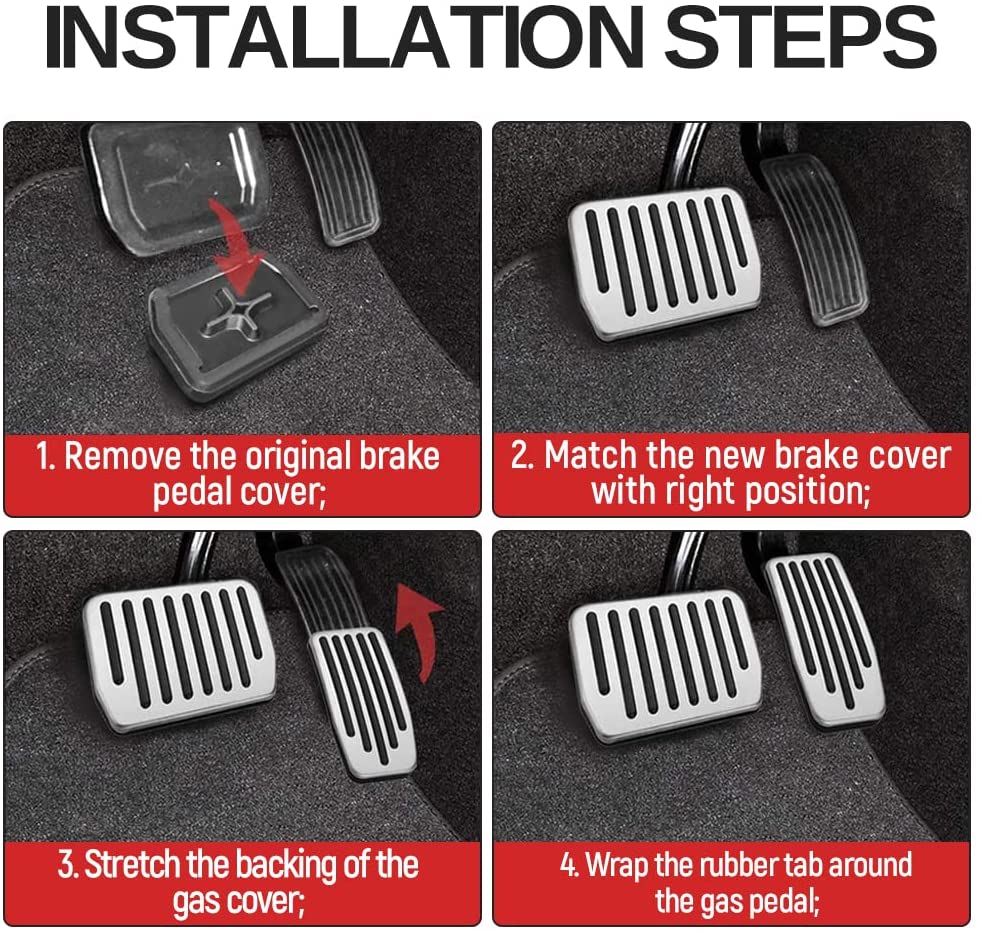 INSTALLATION STEPS

1. Remove the original brake pedal cover;

2. Match the new brake cover with right position;

3. Stretch the backing of the gas cover;

4. Wrap the rubber tab around the gas pedal;