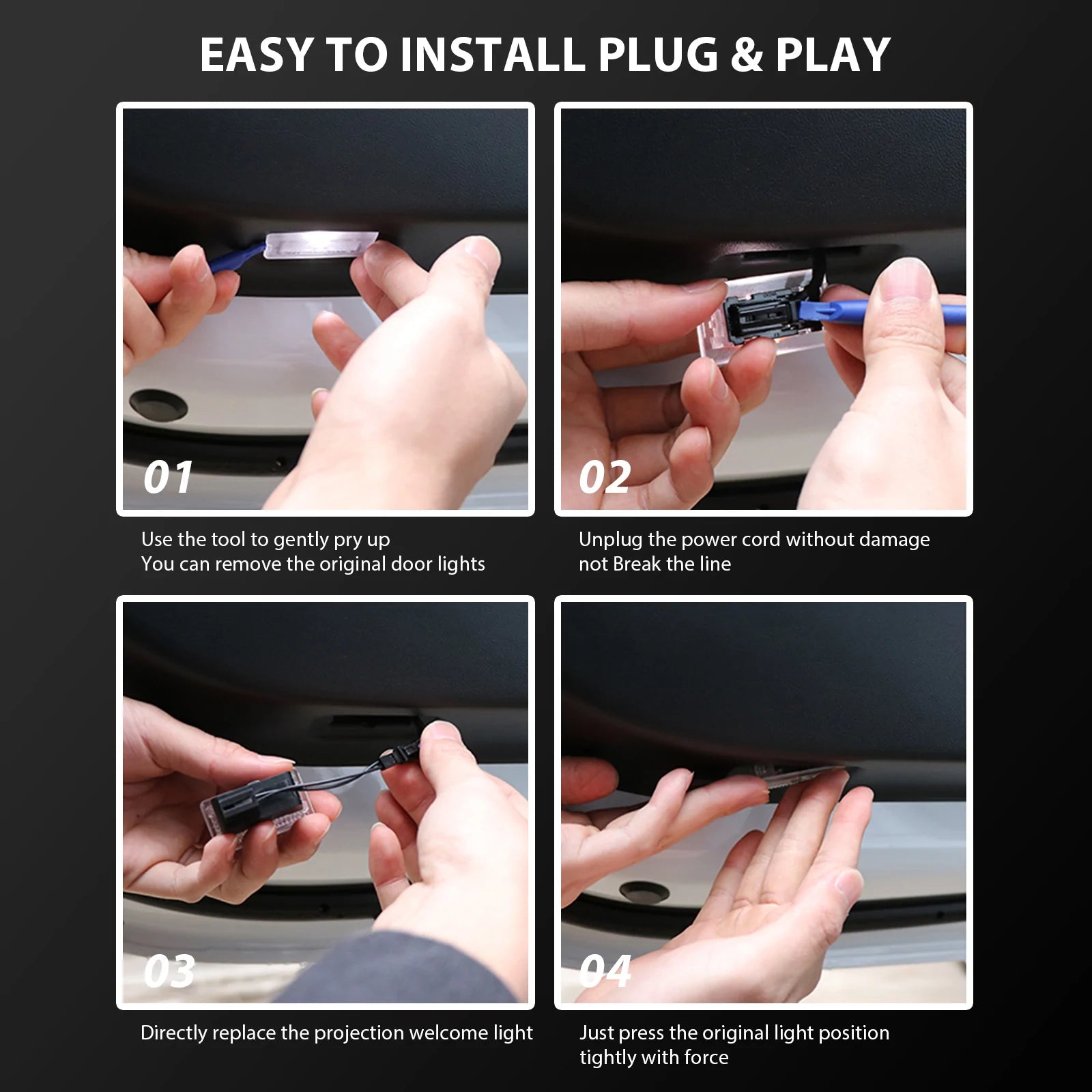 EASY TO INSTALL PLUG & PLAY

01

Use the tool to gently pry up
You can remove the original door lights

02

Unplug the power cord without damage
not Break the line

03

Directly replace the projection welcome light

04

Just press the original light position
tightly with force