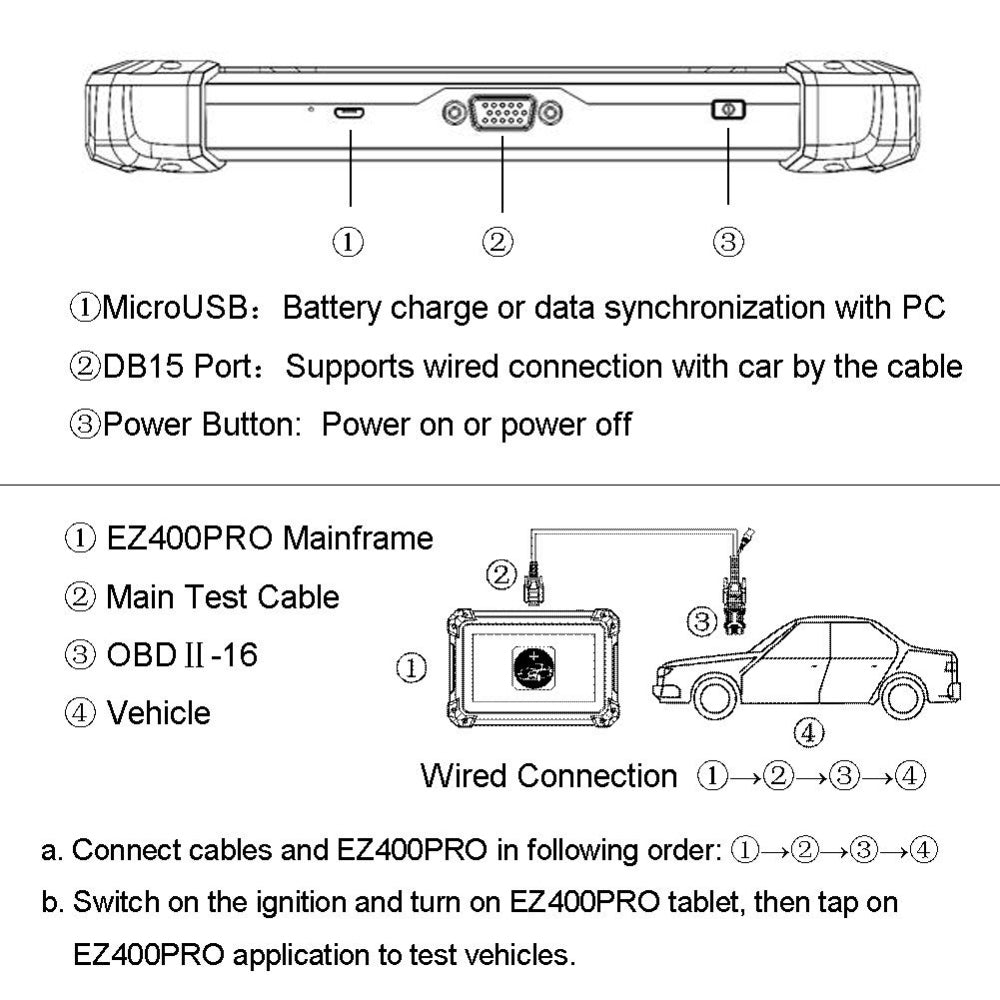 ①

②

③

①MicroUSB： Battery charge or data synchronization with PC

②DB15 Port： Supports wired connection with car by the cable

③Power Button: Power on or power off

① EZ400PRO Mainframe

② Main Test Cable

③ OBD II -16

④ Vehicle

②

③

①

④

Wired Connection ①→②→③→④

a. Connect cables and EZ400PRO in following order: ①→②→③→④

b. Switch on the ignition and turn on EZ400PRO tablet, then tap on EZ400PRO application to test vehicles.