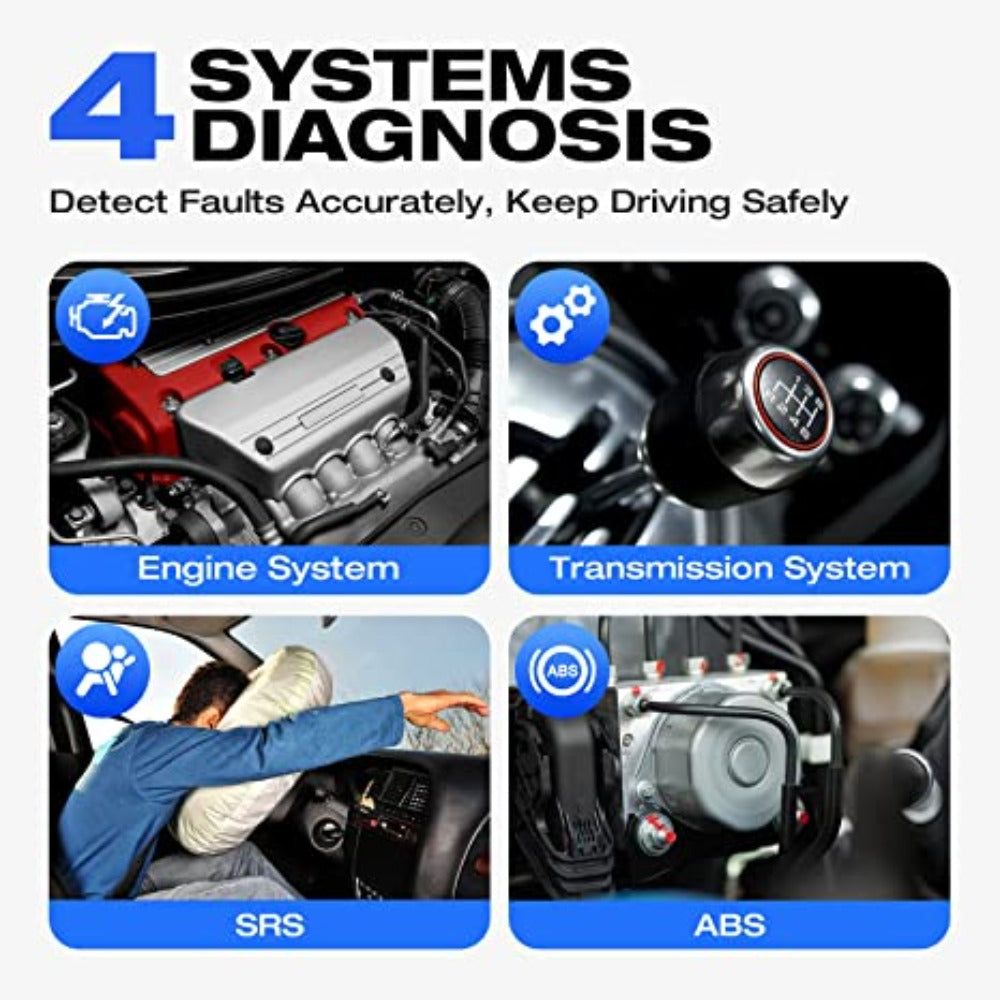 4 SYSTEMS DIAGNOSIS

Detect Faults Accurately, Keep Driving Safely

Engine System

Transmission System

SRS

ABS

ABS