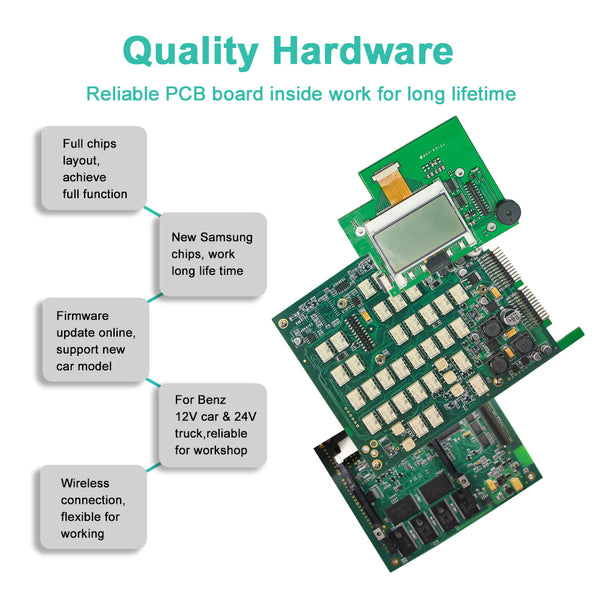 Quality Hardware

Reliable PCB board inside work for long lifetime

Full chips layout, achieve full function

New Samsung chips, work long life time

Firmware update online, support new car model

For Benz 12V car & 24V truck,reliable for workshop

Wireless connection, flexible for working