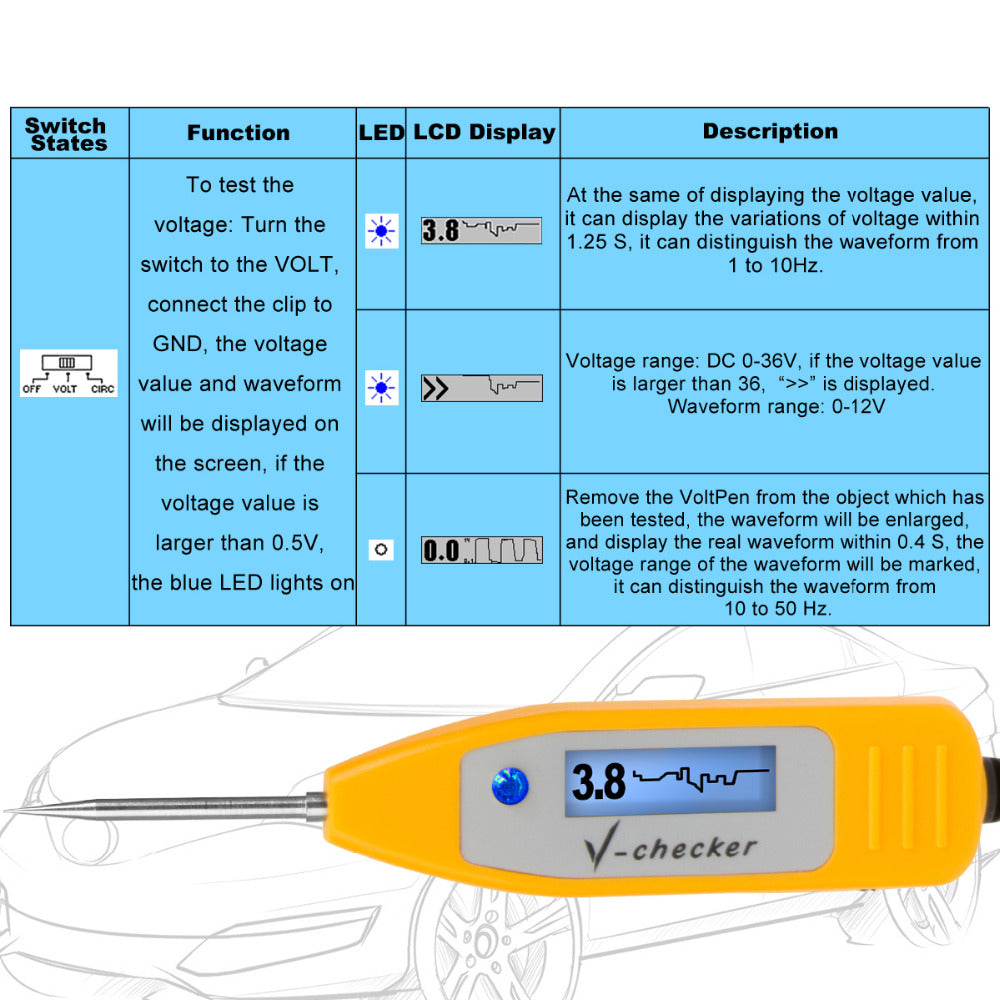 | Switch States | Function | LED | LCD Display | Description |
|---|---|---|---|---|
| OFF VOLT CIRC | To test the voltage: Turn the switch to the VOLT, connect the clip to GND, the voltage value and waveform will be displayed on the screen, if the voltage value is larger than 0.5V, the blue LED lights on | | 3.8 | At the same of displaying the voltage value, it can display the variations of voltage within 1.25 S, it can distinguish the waveform from 1 to 10Hz. |
| | | | >> | Voltage range: DC 0-36V, if the voltage value is larger than 36, ">>" is displayed. Waveform range: 0-12V |
| | | | 0.0 | Remove the VoltPen from the object which has been tested, the waveform will be enlarged, and display the real waveform within 0.4 S, the voltage range of the waveform will be marked, it can distinguish the waveform from 10 to 50 Hz. |

3.8

V-checker