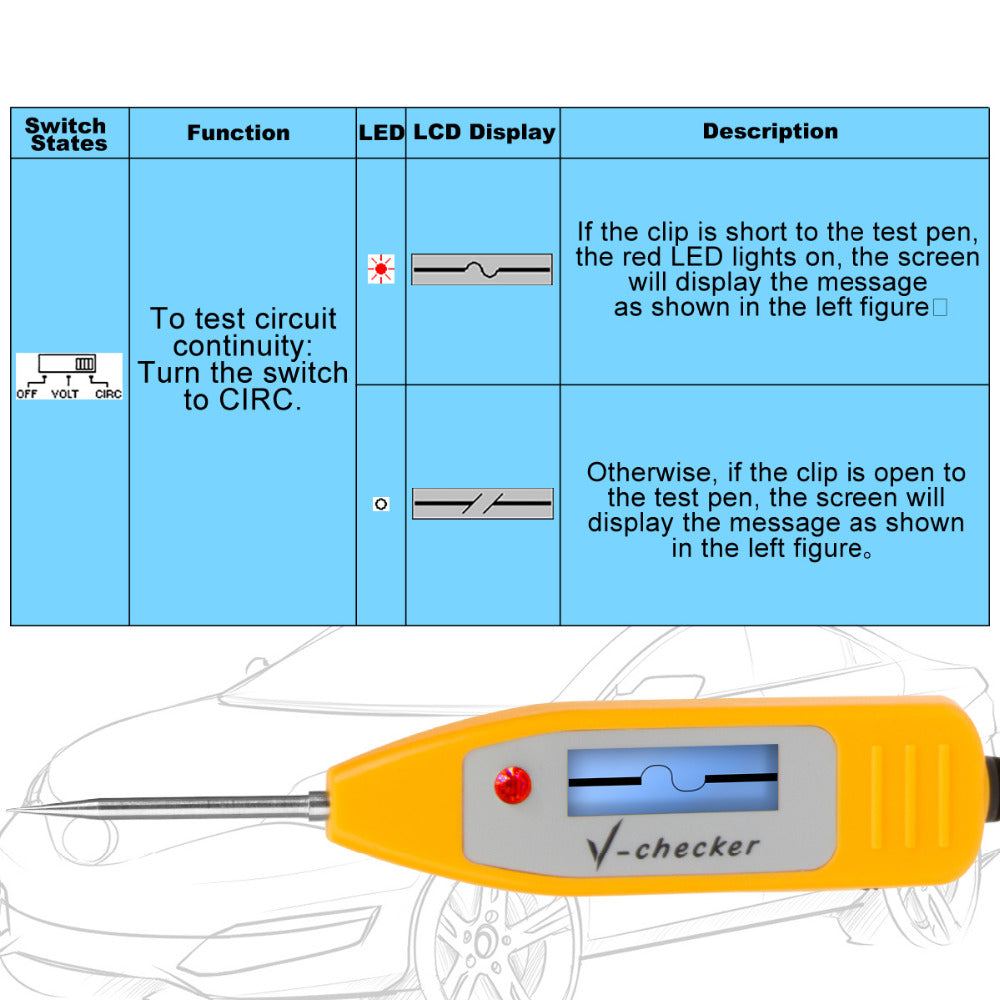 | Switch States | Function | LED | LCD Display | Description |
|---|---|---|---|---|
| OFF VOLT CIRC | To test circuit continuity: Turn the switch to CIRC. | | | If the clip is short to the test pen, the red LED lights on, the screen will display the message as shown in the left figure |
| | | | | Otherwise, if the clip is open to the test pen, the screen will display the message as shown in the left figure。 |

V-checker